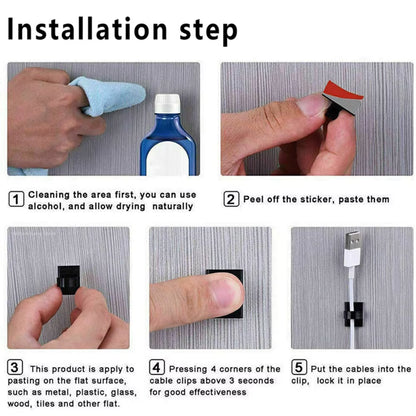 Installation step

1 Cleaning the area first, you can use alcohol, and allow drying naturally

2 Peel off the sticker, paste them

3 This product is apply to pasting on the flat surface, such as metal, plastic, glass, wood, tiles and other flat.

4 Pressing 4 corners of the cable clips above 3 seconds for good effectiveness

5 Put the cables into the clip, lock it in place